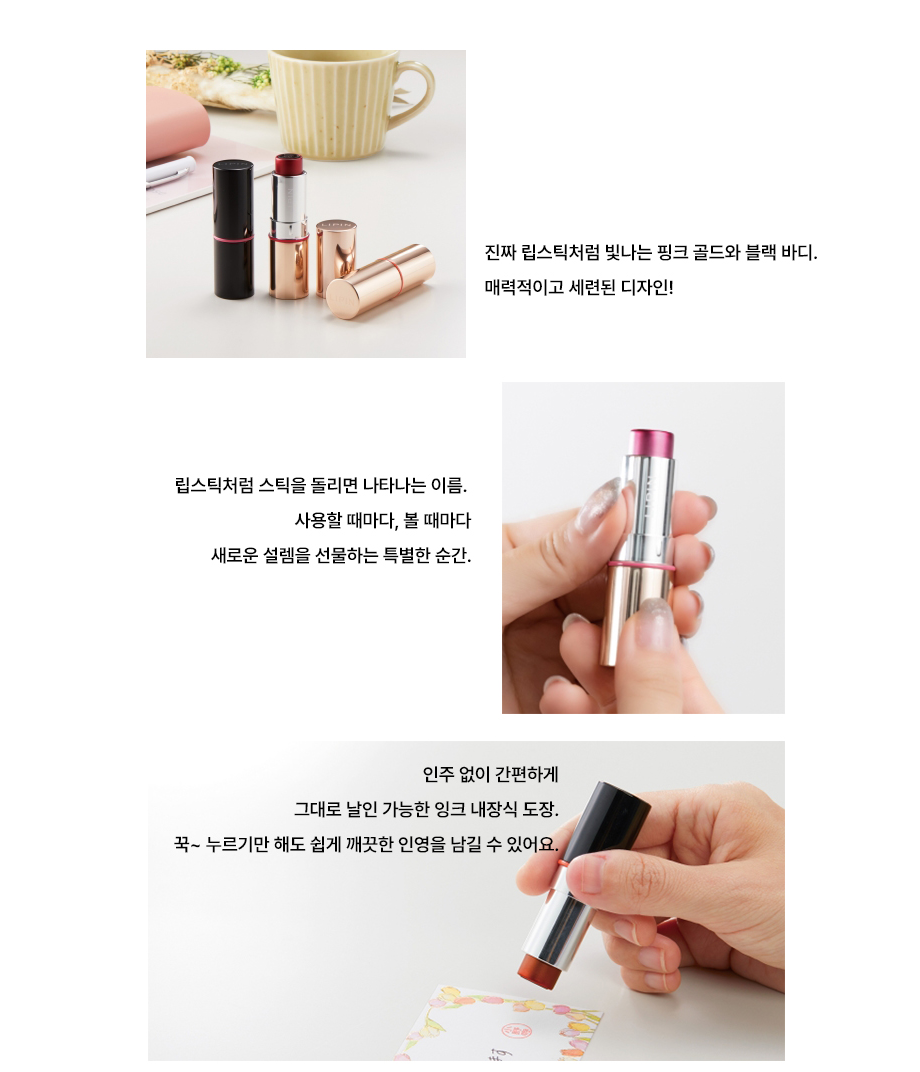 진짜 립스틱처럼 빛나는 핑크 골드와 블랙 바디.
매력적이고 세련된 디자인!

립스틱처럼 스틱을 돌리면 나타나는 이름.
사용할 때마다, 볼 때마다
새로운 설렘을 선물하는 특별한 순간.

인주 없이 간편하게
그대로 날인 가능한 잉크 내장식 도장.
꾹~ 누르기만 해도 쉽게 깨끗한 인영을 남길 수 있어요.