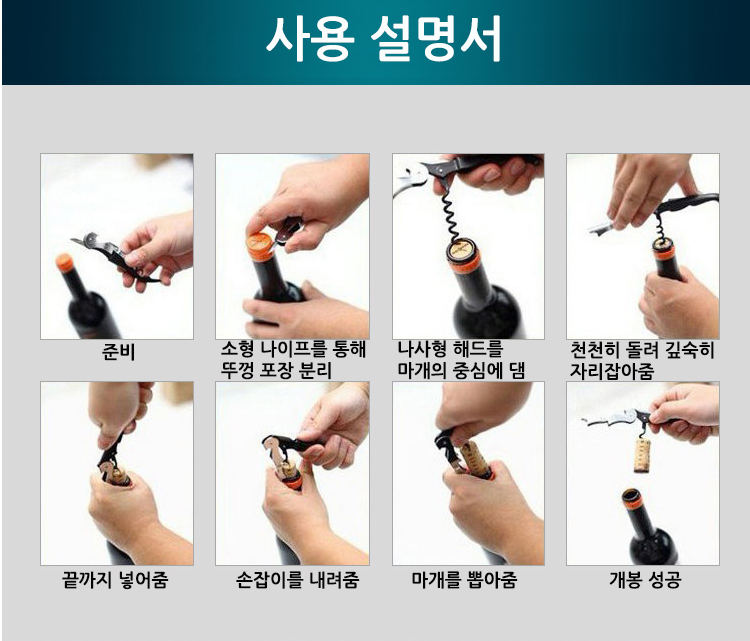 사용 설명서

준비

소형 나이프를 통해 뚜껑 포장 분리

나사형 해드를 마개의 중심에 댐

천천히 돌려 깊숙히 자리잡아줌

끝까지 넣어줌

손잡이를 내려줌

마개를 뽑아줌

개봉 성공