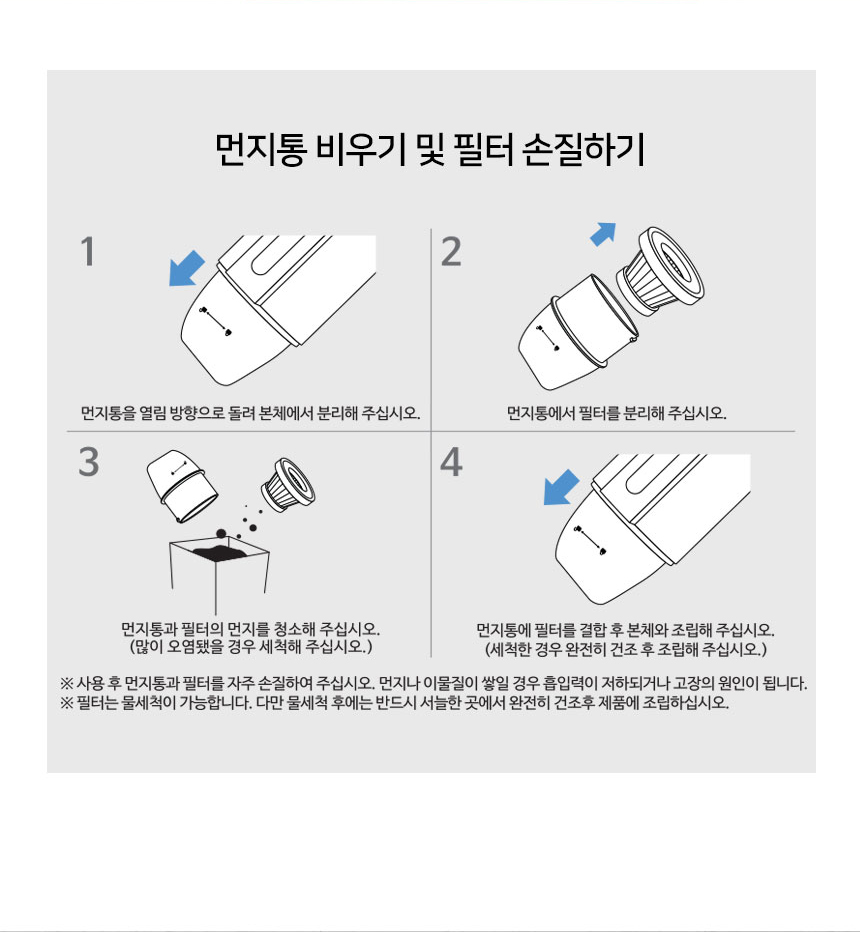 먼지통 비우기 및 필터 손질하기

1

먼지통을 열림 방향으로 돌려 본체에서 분리해 주십시오.

2

먼지통에서 필터를 분리해 주십시오.

3

먼지통과 필터의 먼지를 청소해 주십시오.
(많이 오염됐을 경우 세척해 주십시오.)

4

먼지통에 필터를 결합 후 본체와 조립해 주십시오.
(세척한 경우 완전히 건조 후 조립해 주십시오.)

※ 사용 후 먼지통과 필터를 자주 손질하여 주십시오. 먼지나 이물질이 쌓일 경우 흡입력이 저하되거나 고장의 원인이 됩니다.
※ 필터는 물세척이 가능합니다. 다만 물세척 후에는 반드시 서늘한 곳에서 완전히 건조후 제품에 조립하십시오.